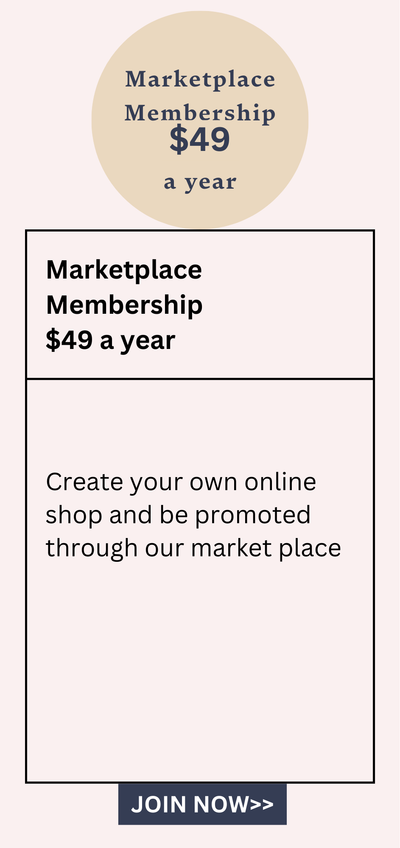 Marketplace
Membership
$49
a year

Marketplace
Membership
$49 a year

Create your own online shop and be promoted through our market place

JOIN NOW>>