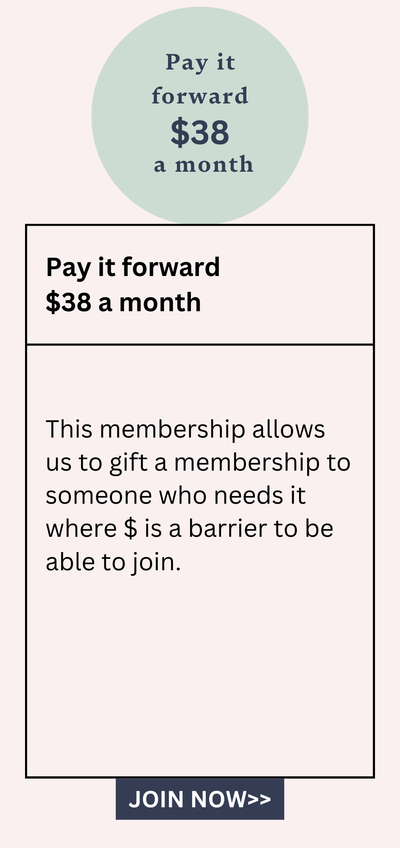 Pay it
forward
$38
a month

Pay it forward
$38 a month

This membership allows us to gift a membership to someone who needs it where $ is a barrier to be able to join.

JOIN NOW>>